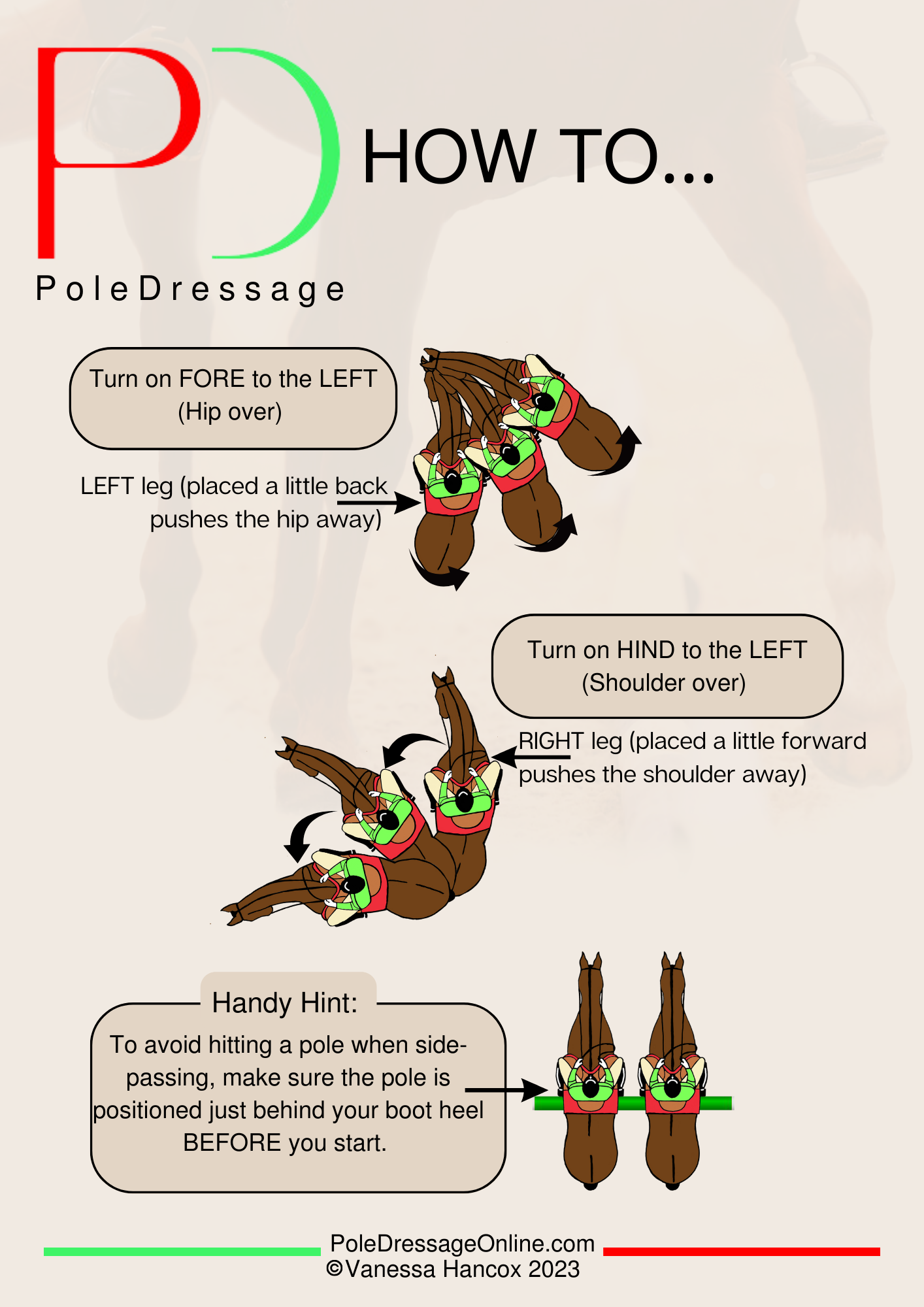 PD

HOW TO...

PoleDressage

Turn on FORE to the LEFT
(Hip over)

LEFT leg (placed a little back pushes the hip away)

Turn on HIND to the LEFT
(Shoulder over)

RIGHT leg (placed a little forward pushes the shoulder away)

Handy Hint:

To avoid hitting a pole when side-passing, make sure the pole is positioned just behind your boot heel BEFORE you start.

PoleDressageOnline.com
©Vanessa Hancox 2023