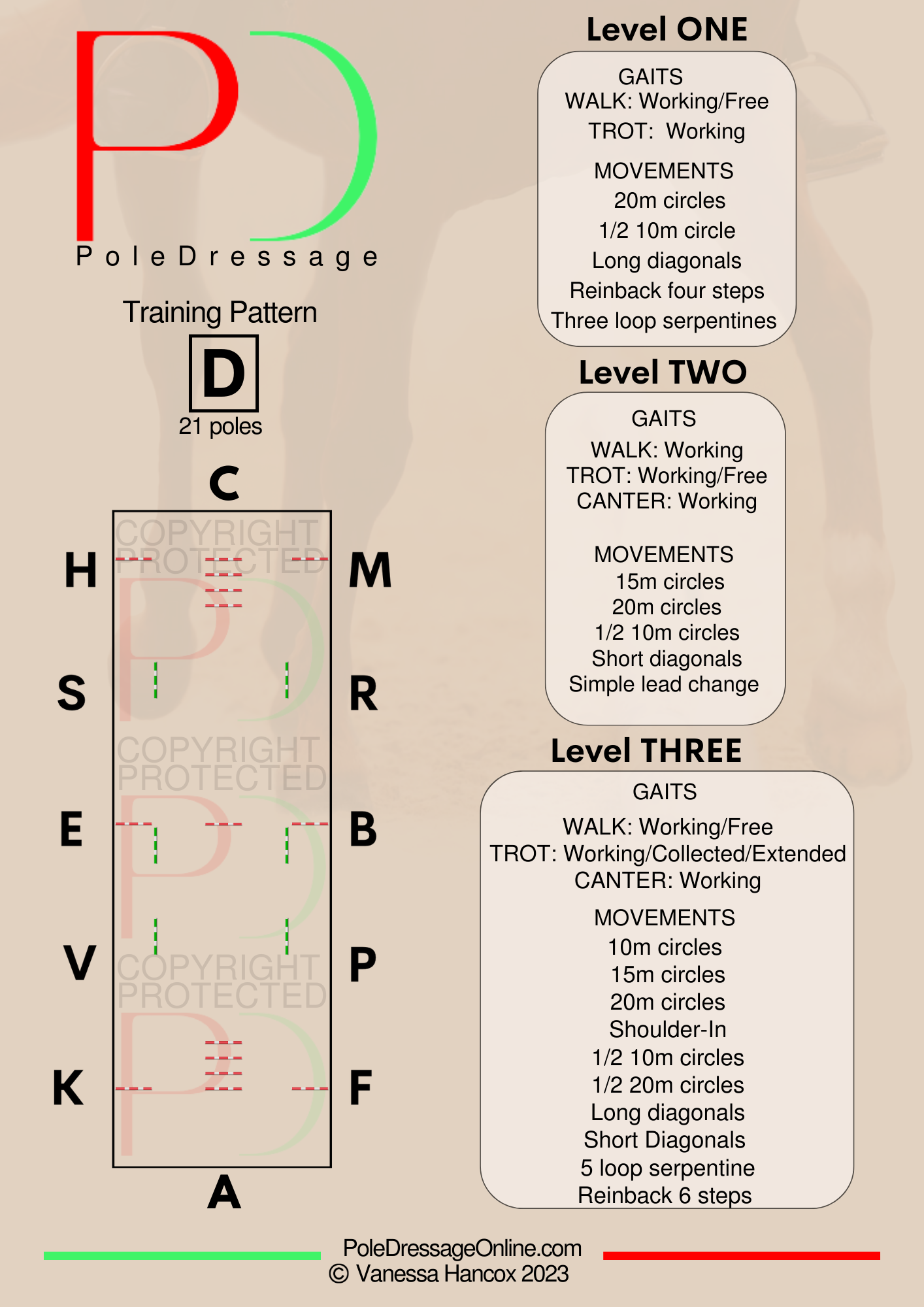 PD
PoleDressage

Training Pattern

D

21 poles

C

H M

S R

E B

V P

K F

A

COPYRIGHT PROTECTED

COPYRIGHT PROTECTED

COPYRIGHT PROTECTED

Level ONE

GAITS
WALK: Working/Free
TROT: Working

MOVEMENTS
20m circles
1/2 10m circle
Long diagonals
Reinback four steps
Three loop serpentines

Level TWO

GAITS
WALK: Working
TROT: Working/Free
CANTER: Working

MOVEMENTS
15m circles
20m circles
1/2 10m circles
Short diagonals
Simple lead change

Level THREE

GAITS
WALK: Working/Free
TROT: Working/Collected/Extended
CANTER: Working

MOVEMENTS
10m circles
15m circles
20m circles
Shoulder-In
1/2 10m circles
1/2 20m circles
Long diagonals
Short Diagonals
5 loop serpentine
Reinback 6 steps

PoleDressageOnline.com
© Vanessa Hancox 2023